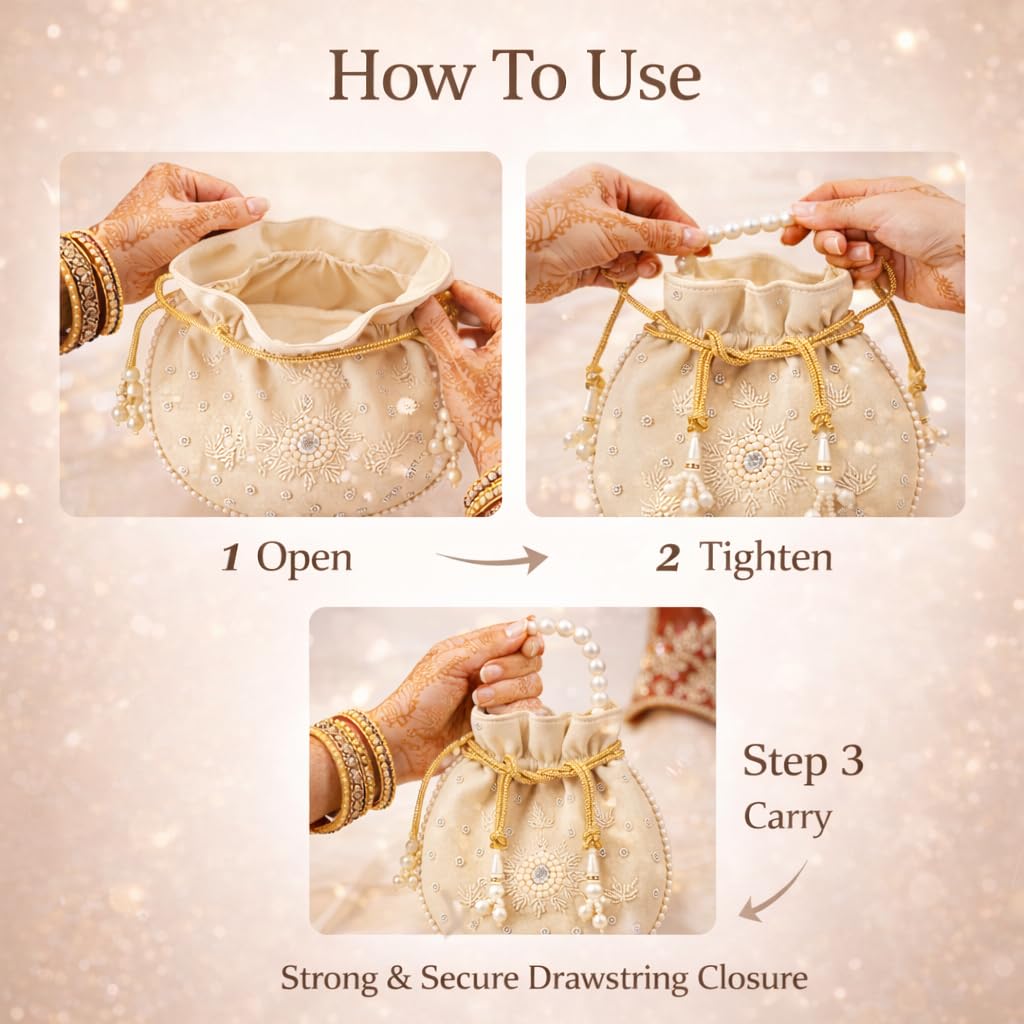 How To Use

1 Open

2 Tighten

Step 3
Carry

Strong & Secure Drawstring Closure